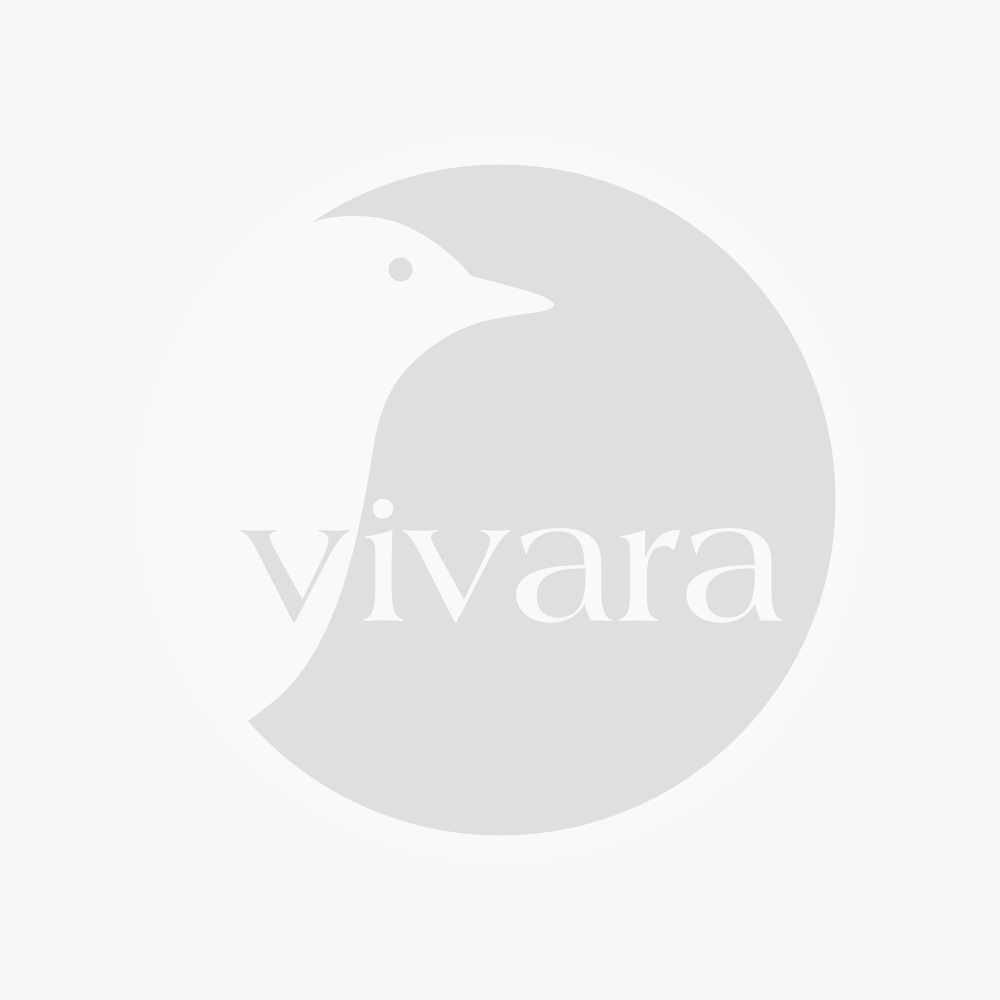 vivara